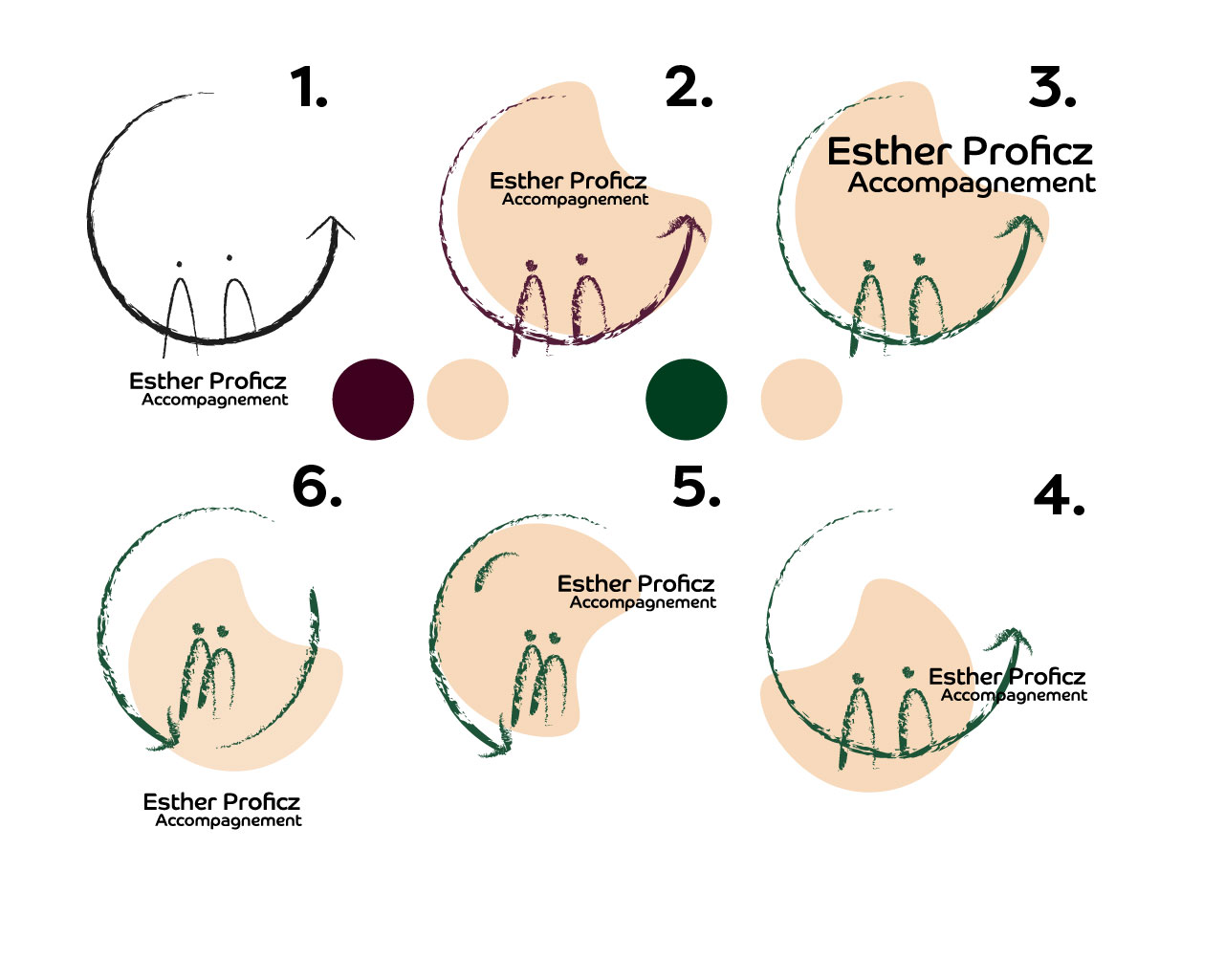 1.

Esther Proficz
Accompagnement

2.

Esther Proficz
Accompagnement

3.

Esther Proficz
Accompagnement

6.

Esther Proficz
Accompagnement

5.

Esther Proficz
Accompagnement

4.

Esther Proficz
Accompagnement